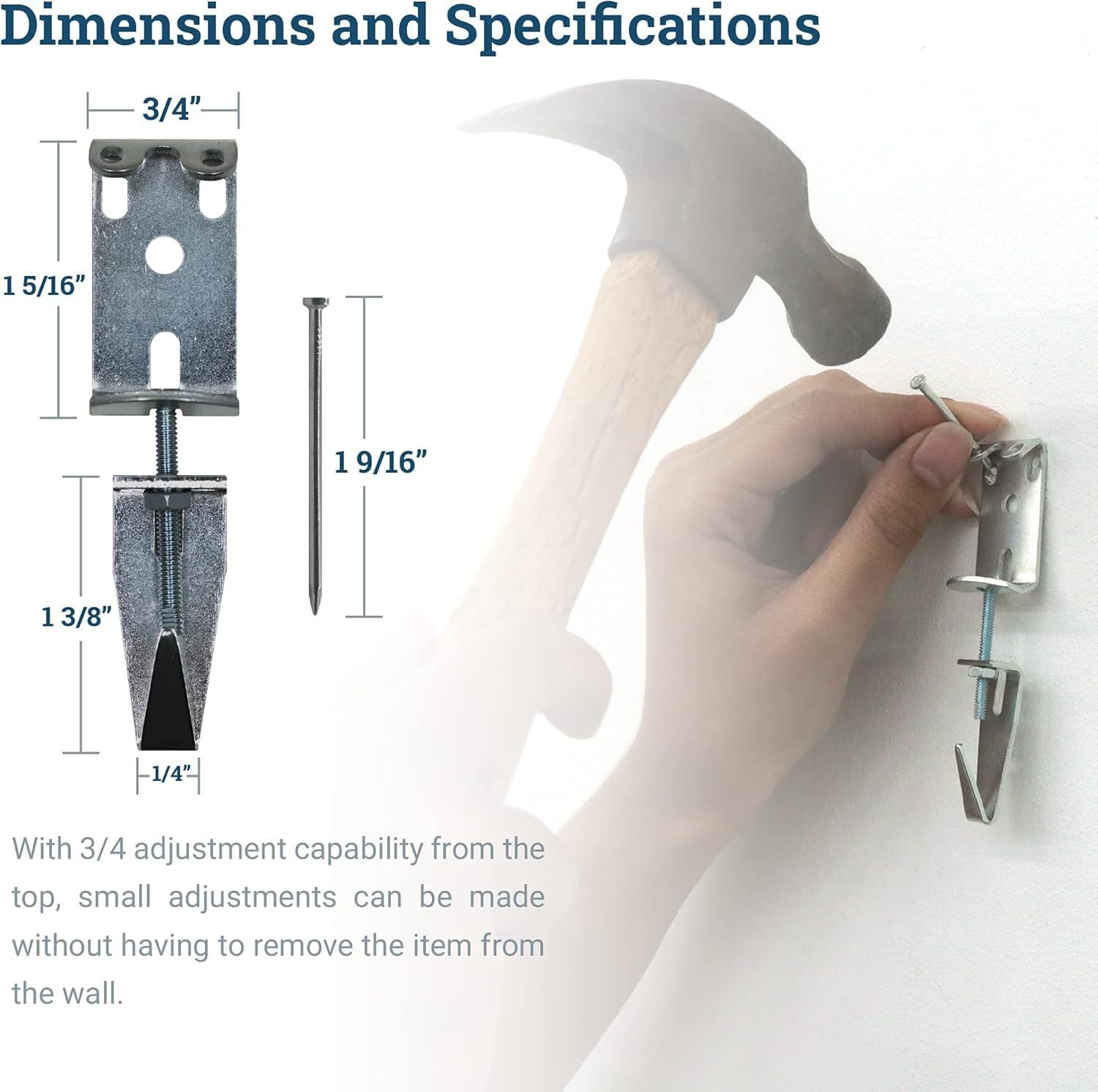 Dimensions and Specifications

3/4”

1 5/16”

1 9/16”

1 3/8”

1/4”

With 3/4 adjustment capability from the top, small adjustments can be made without having to remove the item from the wall.